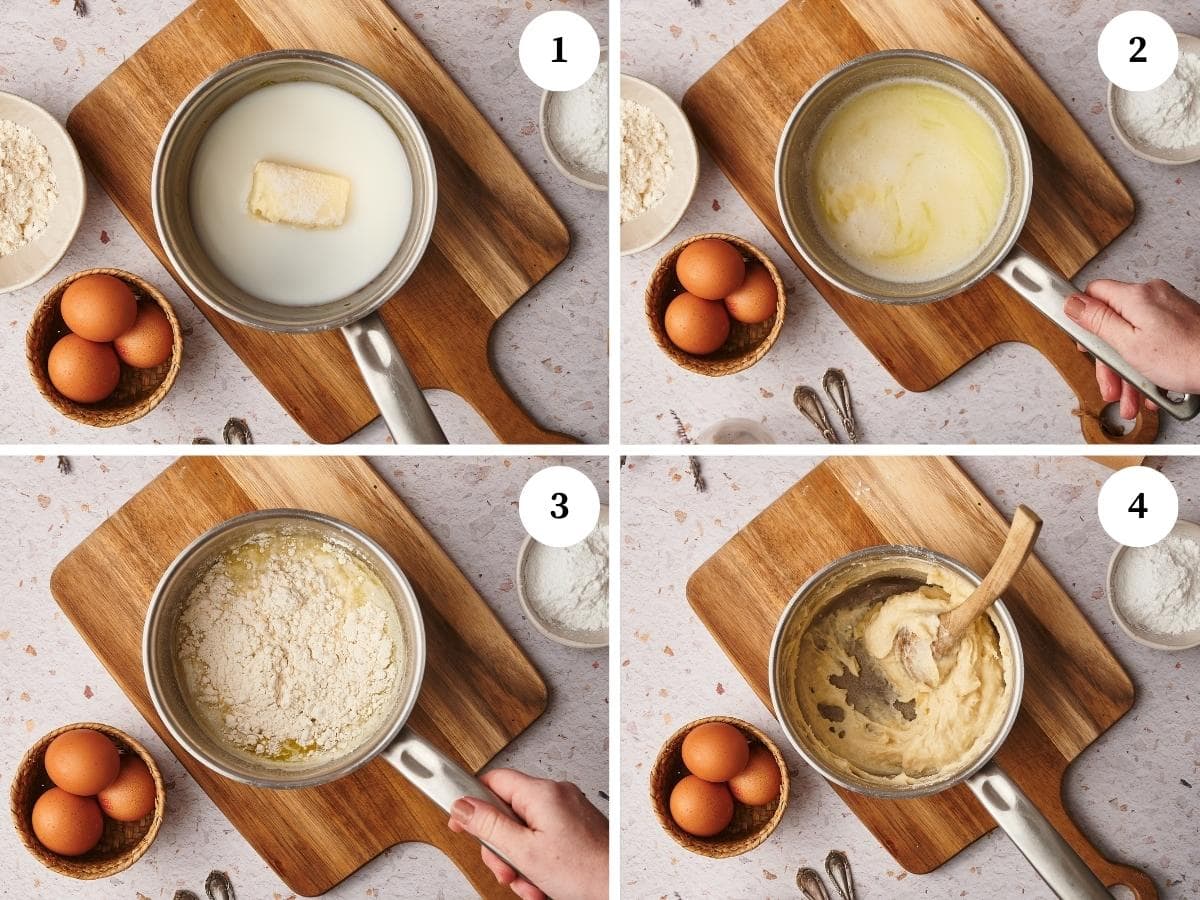 1

2

3

4