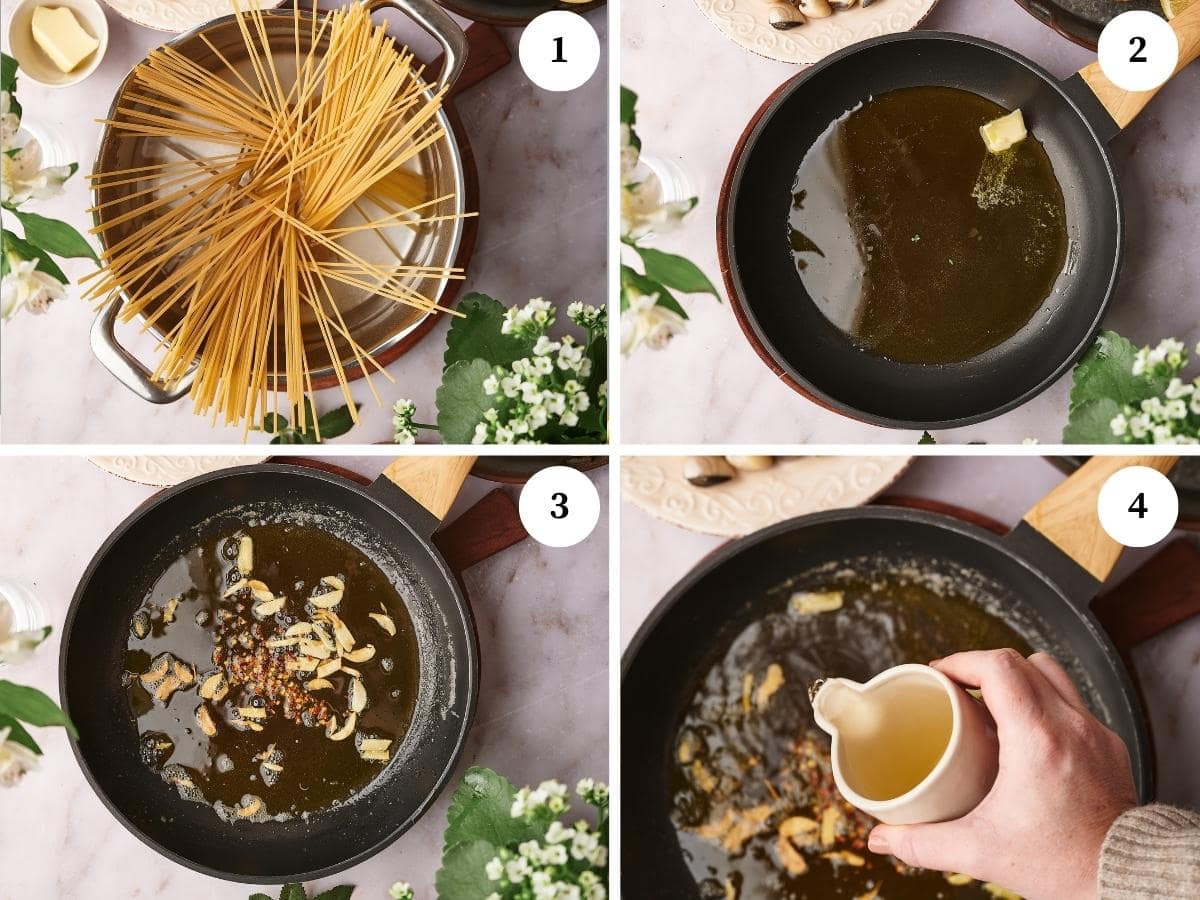 1

2

3

4